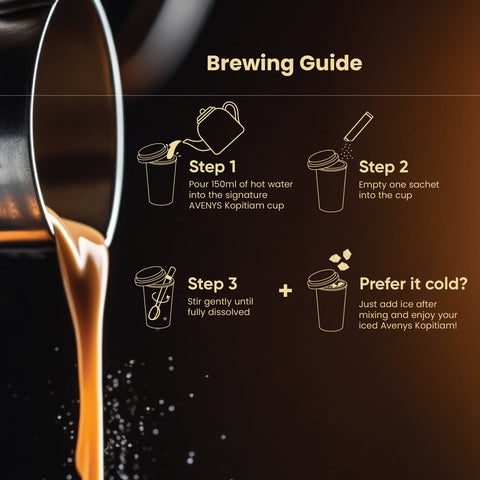 Brewing Guide

Step 1
Pour 150ml of hot water into the signature AVENYS Kopitiam cup

Step 2
Empty one sachet into the cup

Step 3
Stir gently until fully dissolved

+

Prefer it cold?
Just add ice after mixing and enjoy your iced Avenys Kopitiam!